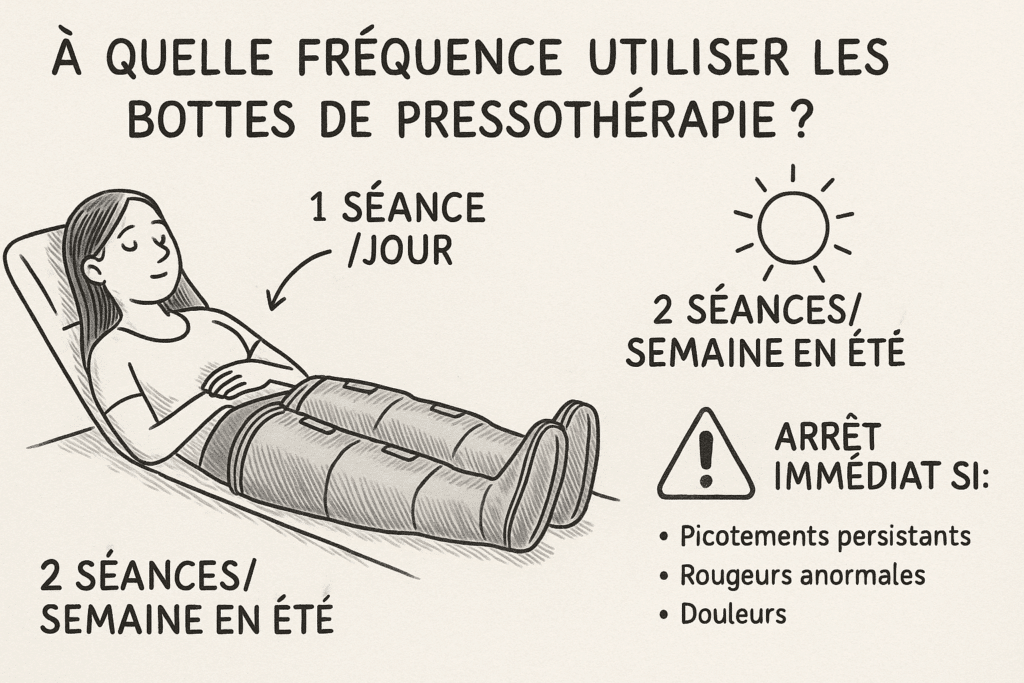 À QUELLE FRÉQUENCE UTILISER LES BOTTES DE PRESSOTHÉRAPIE ?

1 SÉANCE /JOUR

2 SÉANCES/ SEMAINE EN ÉTÉ

ARRÊT IMMÉDIAT SI:

• Picotements persistants
• Rougeurs anormales
• Douleurs

2 SÉANCES/ SEMAINE EN ÉTÉ