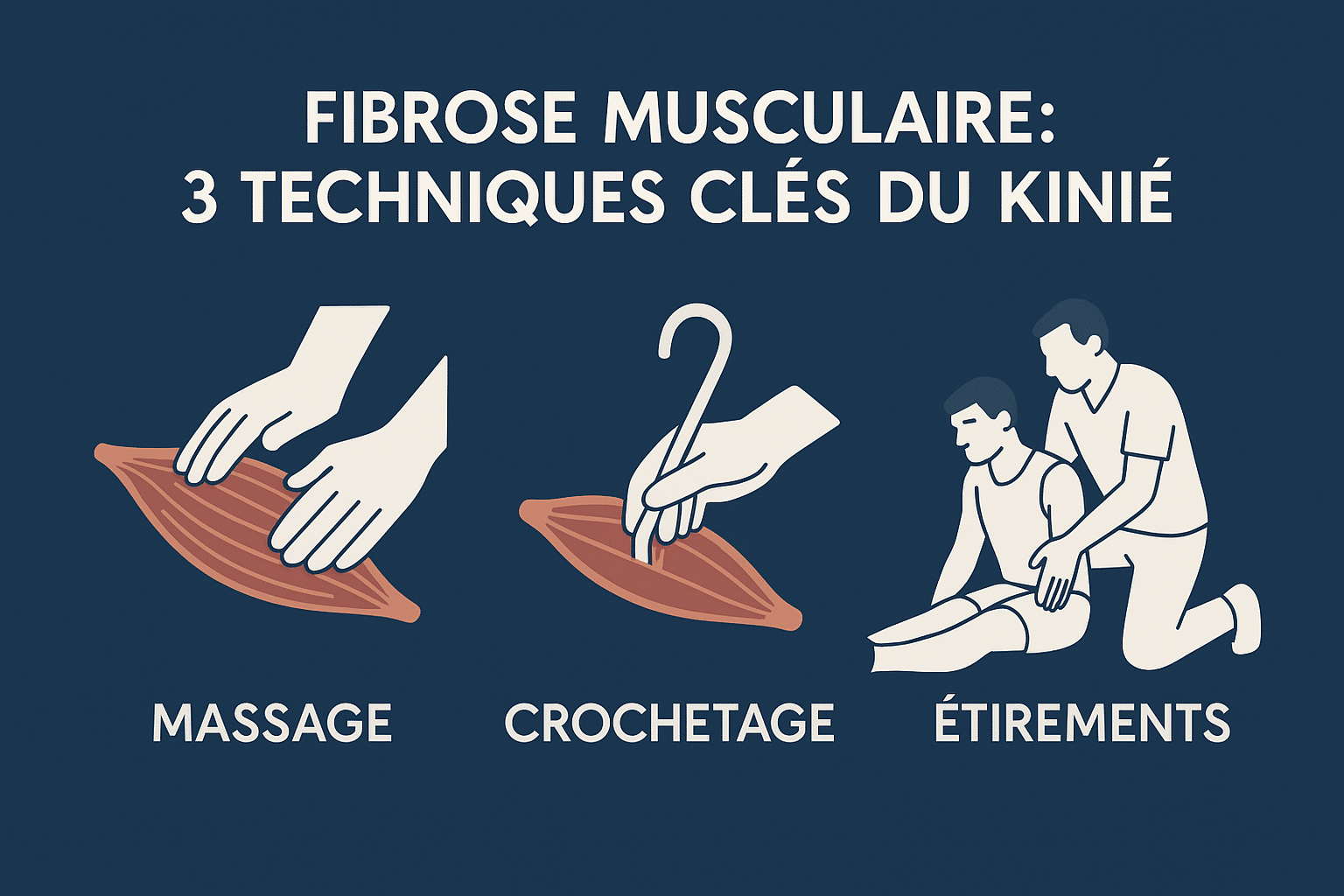 FIBROSE MUSCULAIRE:
3 TECHNIQUES CLÉS DU KINIÉ

MASSAGE

CROCHETAGE

ÉTIREMENTS