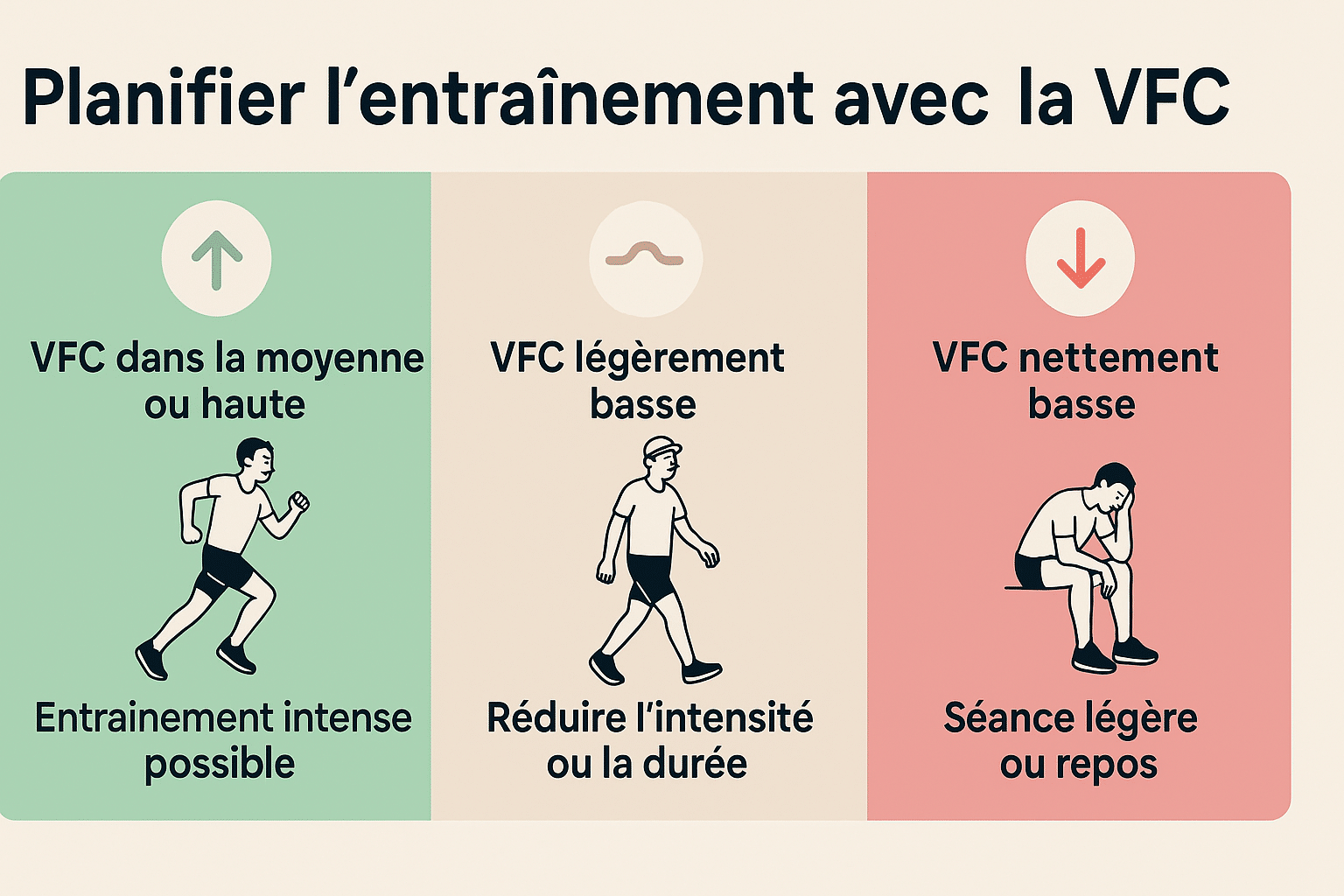 Planifier l’entraînement avec la VFC

VFC dans la moyenne ou haute

Entrainement intense possible

VFC légèrement basse

Réduire l’intensité ou la durée

VFC nettement basse

Séance légère ou repos